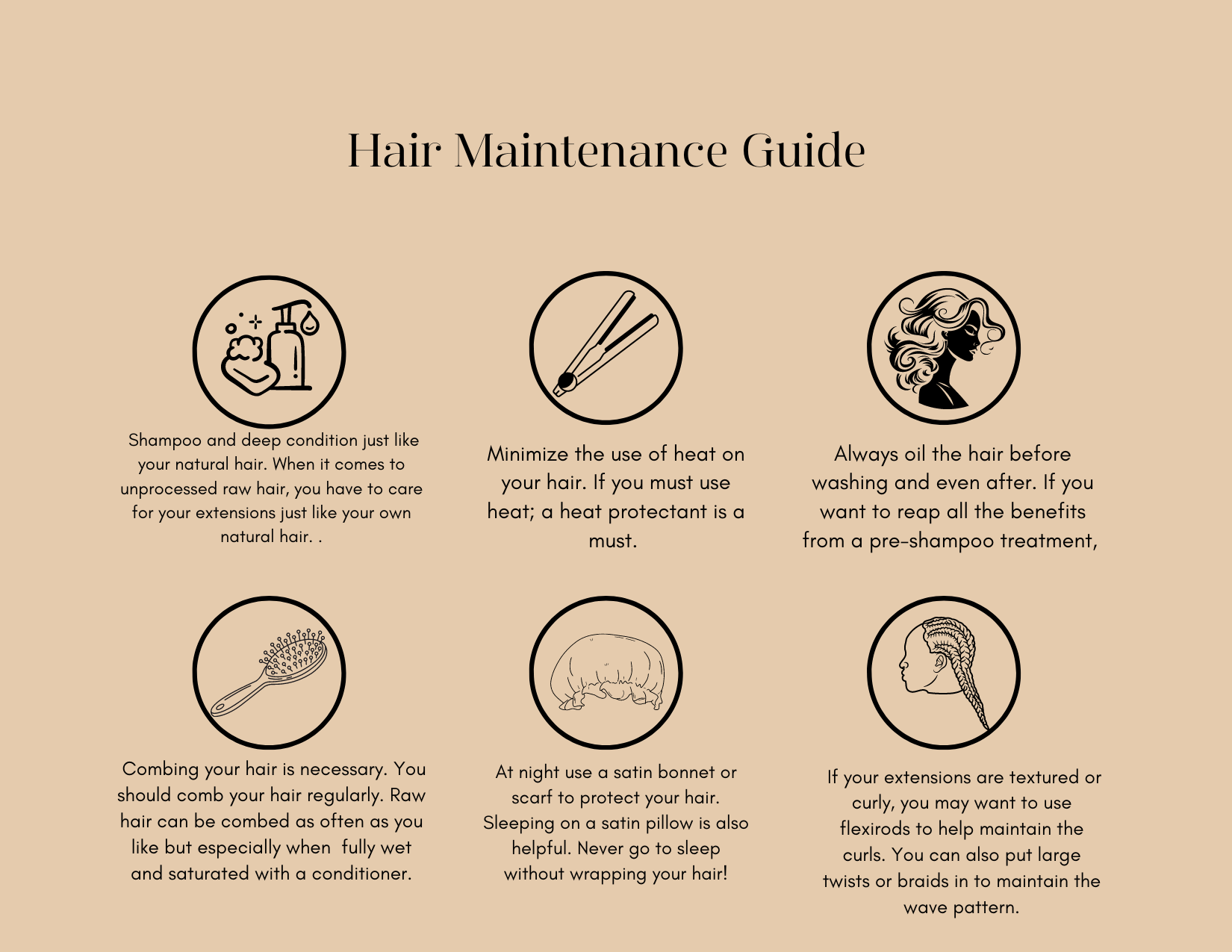 Hair Maintenance Guide

Shampoo and deep condition just like your natural hair. When it comes to unprocessed raw hair, you have to care for your extensions just like your own natural hair. .

Minimize the use of heat on your hair. If you must use heat; a heat protectant is a must.

Always oil the hair before washing and even after. If you want to reap all the benefits from a pre-shampoo treatment,

Combing your hair is necessary. You should comb your hair regularly. Raw hair can be combed as often as you like but especially when fully wet and saturated with a conditioner.

At night use a satin bonnet or scarf to protect your hair. Sleeping on a satin pillow is also helpful. Never go to sleep without wrapping your hair!

If your extensions are textured or curly, you may want to use flexirods to help maintain the curls. You can also put large twists or braids in to maintain the wave pattern.